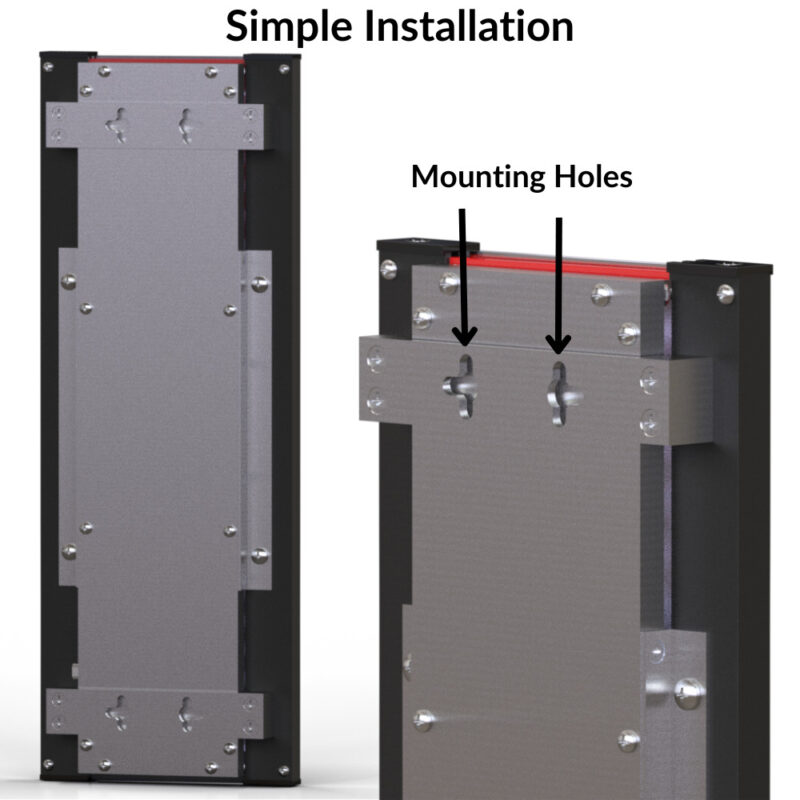 Simple Installation

Mounting Holes